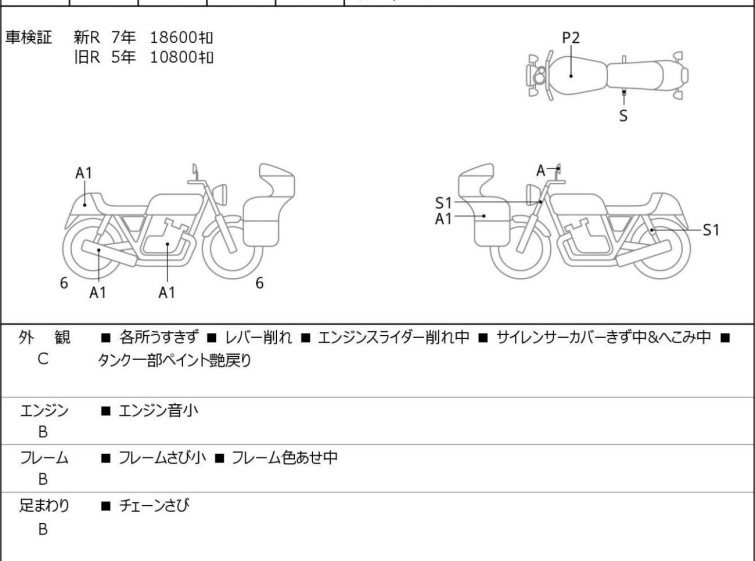 車検証　新R　7年　18600㌔
旧R　5年　10800㌔

P2
S

A1
6
A1
A1
6

A
S1
A1
S1

| 外　観 C | ■ 各所うすきず ■ レバー削れ ■ エンジンスライダー削れ中 ■ サイレンサーカバーきず中&へこみ中 ■ タンク一部ペイント艶戻り |
|---|---|
| エンジン B | ■ エンジン音小 |
| フレーム B | ■ フレームさび小 ■ フレーム色あせ中 |
| 足まわり B | ■ チェーンさび |