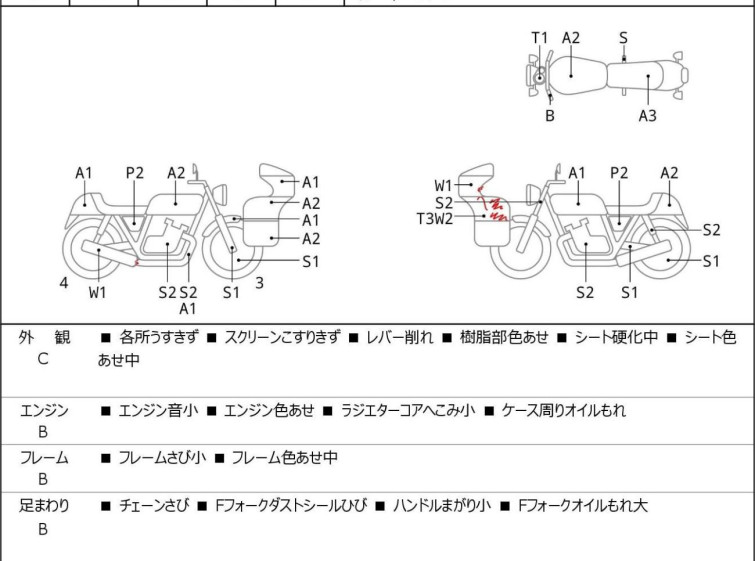 T1 A2 S
B A3

A1 P2 A2 A1 A2 A1 A2 S1
4 W1 S2 S2 A1 S1 3

W1 S2 T3W2 A1 P2 A2 S2 S1
S2 S1

| 外　観 C | ■ 各所うすきず ■ スクリーンこすりきず ■ レバー削れ ■ 樹脂部色あせ ■ シート硬化中 ■ シート色あせ中 |
|---|---|
| エンジン B | ■ エンジン音小 ■ エンジン色あせ ■ ラジエターコアへこみ小 ■ ケース周りオイルもれ |
| フレーム B | ■ フレームさび小 ■ フレーム色あせ中 |
| 足まわり B | ■ チェーンさび ■ Fフォークダストシールひび ■ ハンドルまがり小 ■ Fフォークオイルもれ大 |