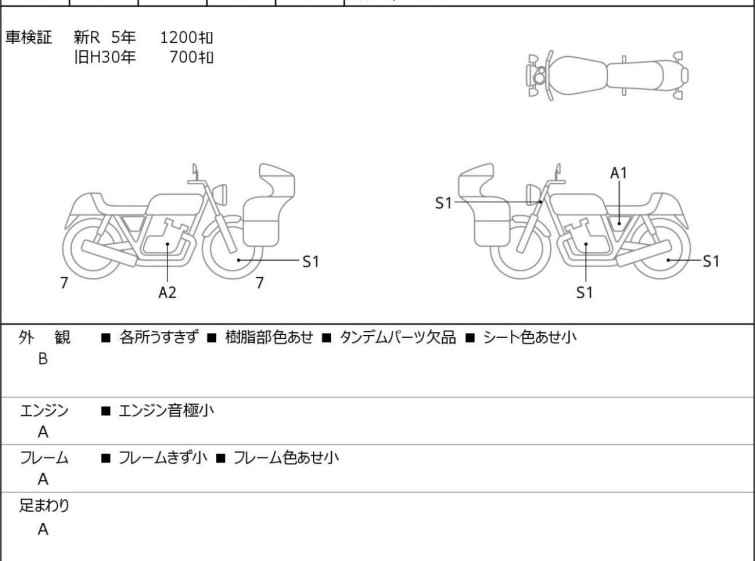 車検証 新R 5年 1200㌔
旧H30年 700㌔

7
A2
7
S1

S1
A1
S1
S1

外 観
B
■ 各所うすきず ■ 樹脂部色あせ ■ タンデムパーツ欠品 ■ シート色あせ小

エンジン
A
■ エンジン音極小

フレーム
A
■ フレームきず小 ■ フレーム色あせ小

足まわり
A