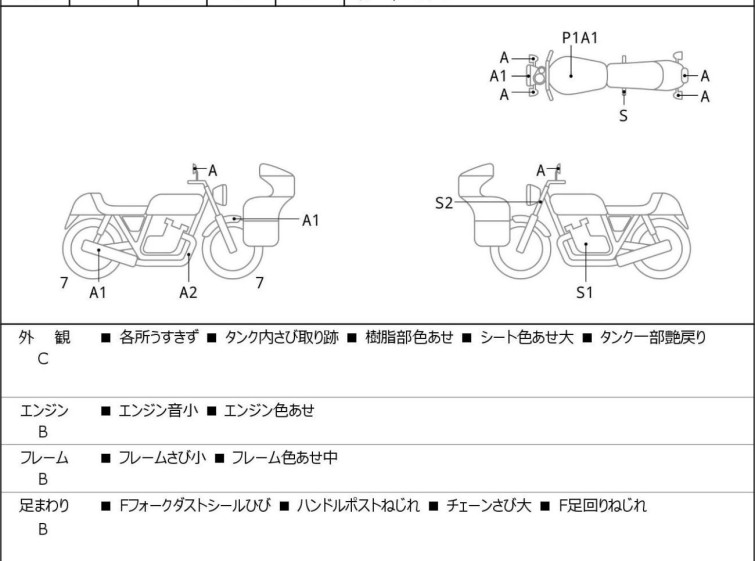 P1A1
A
A1
A
A
A
S

A
A1
7
A1
A2
7

A
S2
S1

| 外　観 C | ■ 各所うすきず ■ タンク内さび取り跡 ■ 樹脂部色あせ ■ シート色あせ大 ■ タンク一部艶戻り |
|---|---|
| エンジン B | ■ エンジン音小 ■ エンジン色あせ |
| フレーム B | ■ フレームさび小 ■ フレーム色あせ中 |
| 足まわり B | ■ Fフォークダストシールひび ■ ハンドルポストねじれ ■ チェーンさび大 ■ F足回りねじれ |