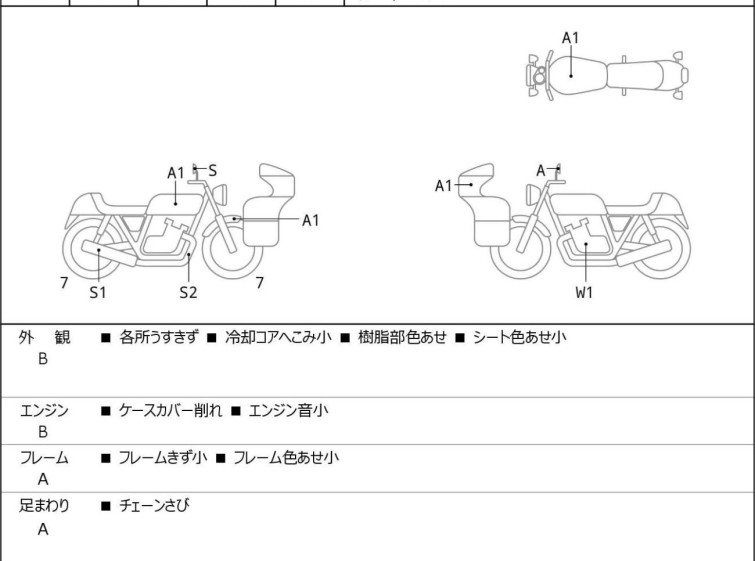 A1

A1 S
A1
7
S1
S2
7

A1
A
W1

| 外　観 B | ■ 各所うすきず ■ 冷却コアへこみ小 ■ 樹脂部色あせ ■ シート色あせ小 |
|---|---|
| エンジン B | ■ ケースカバー削れ ■ エンジン音小 |
| フレーム A | ■ フレームきず小 ■ フレーム色あせ小 |
| 足まわり A | ■ チェーンさび |