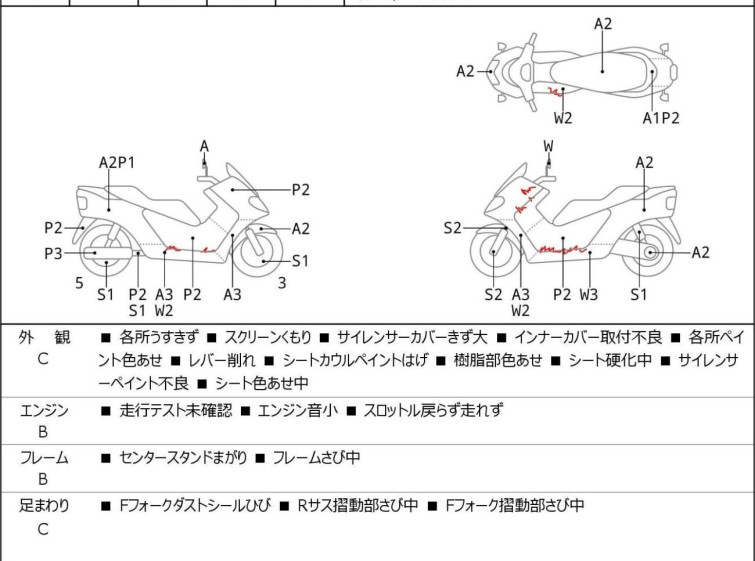 A2
A2
W2
A1P2

A
A2P1
P2
P2
A2
P3
S1
5
S1
P2
S1
A3
W2
P2
A3
3

W
A2
S2
A2
S2
A3
W2
P2
W3
S1

| 外　観 C | ■ 各所うすきず ■ スクリーンくもり ■ サイレンサーカバーきず大 ■ インナーカバー取付不良 ■ 各所ペイント色あせ ■ レバー削れ ■ シートカウルペイントはげ ■ 樹脂部色あせ ■ シート硬化中 ■ サイレンサーペイント不良 ■ シート色あせ中 |
|---|---|
| エンジン B | ■ 走行テスト未確認 ■ エンジン音小 ■ スロットル戻らず走れず |
| フレーム B | ■ センタースタンドまがり ■ フレームさび中 |
| 足まわり C | ■ Fフォークダストシールひび ■ Rサス摺動部さび中 ■ Fフォーク摺動部さび中 |