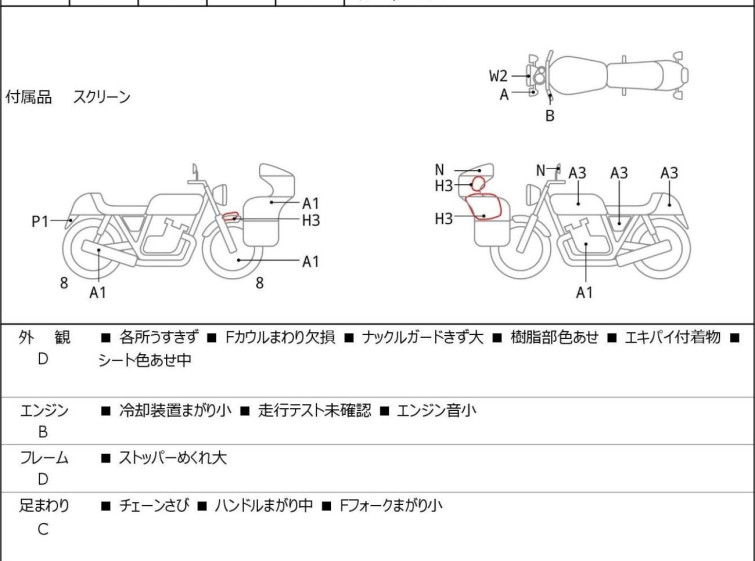 付属品　スクリーン

W2
A
B

P1
A1
H3
A1
8
A1
8

N
H3
H3
N
A3
A3
A3
A1

| 外　観 D | ■ 各所うすきず ■ Fカウルまわり欠損 ■ ナックルガードきず大 ■ 樹脂部色あせ ■ エキパイ付着物 ■ シート色あせ中 |
|---|---|
| エンジン B | ■ 冷却装置まがり小 ■ 走行テスト未確認 ■ エンジン音小 |
| フレーム D | ■ ストッパーめくれ大 |
| 足まわり C | ■ チェーンさび ■ ハンドルまがり中 ■ Fフォークまがり小 |