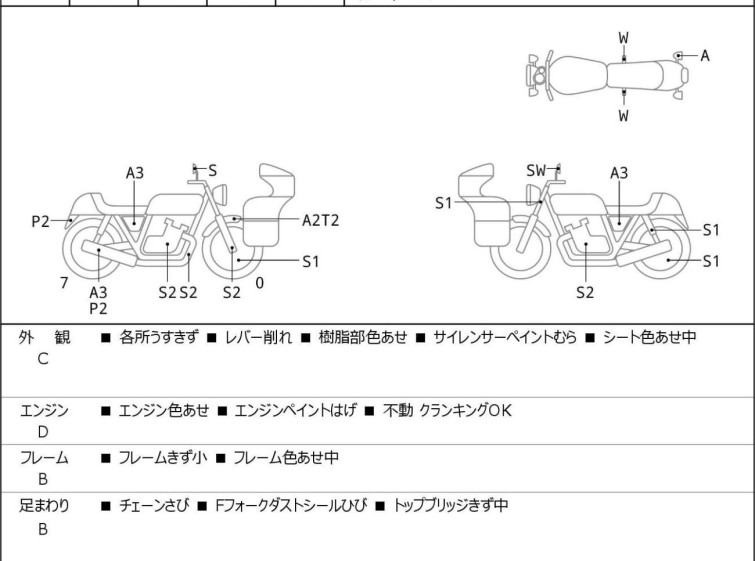 W
A
W

A3
S
P2
A2T2
S1
7
A3
P2
S2 S2
S2
0

SW
A3
S1
S1
S1
S2

| 外　観 C | ■ 各所うすきず ■ レバー削れ ■ 樹脂部色あせ ■ サイレンサーペイントむら ■ シート色あせ中 |
|---|---|
| エンジン D | ■ エンジン色あせ ■ エンジンペイントはげ ■ 不動 クランキングOK |
| フレーム B | ■ フレームきず小 ■ フレーム色あせ中 |
| 足まわり B | ■ チェーンさび ■ Fフォークダストシールひび ■ トップブリッジきず中 |