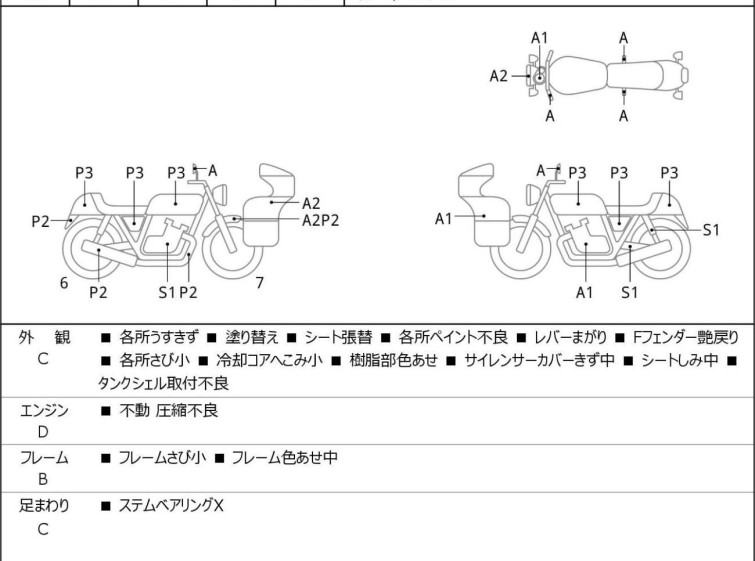 A1
A
A2
A
A

P3
P3
P3
A
A2
P2
A2P2
6
P2
S1 P2
7

A
P3
P3
P3
A1
S1
A1
S1

| 外　観 C | ■ 各所うすきず ■ 塗り替え ■ シート張替 ■ 各所ペイント不良 ■ レバーまがり ■ Fフェンダー艶戻り ■ 各所さび小 ■ 冷却コアへこみ小 ■ 樹脂部色あせ ■ サイレンサーカバーきず中 ■ シートしみ中 ■ タンクシェル取付不良 |
|---|---|
| エンジン D | ■ 不動 圧縮不良 |
| フレーム B | ■ フレームさび小 ■ フレーム色あせ中 |
| 足まわり C | ■ ステムベアリングX |