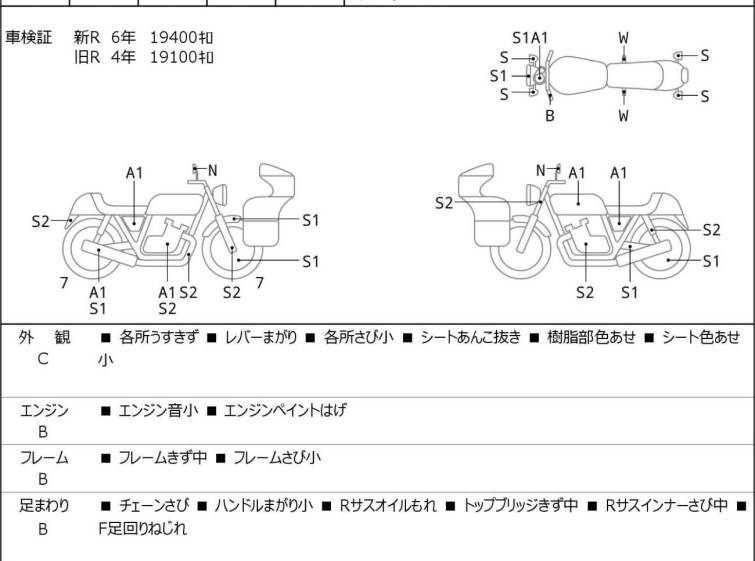 車検証　新R　6年　19400キロ
　　　　旧R　4年　19100キロ

S1A1　W
S　S
S1
S　S
B　W

A1　N
S2　S1
S1
7　A1 S1　A1 S2 S2　S2　7

N A1　A1
S2
S2
S1
S2　S1

| 外　観 C | ■ 各所うすきず ■ レバーまがり ■ 各所さび小 ■ シートあんこ抜き ■ 樹脂部色あせ ■ シート色あせ小 |
|---|---|
| エンジン B | ■ エンジン音小 ■ エンジンペイントはげ |
| フレーム B | ■ フレームきず中 ■ フレームさび小 |
| 足まわり B | ■ チェーンさび ■ ハンドルまがり小 ■ Rサスオイルもれ ■ トップブリッジきず中 ■ Rサスインナーさび中 ■ F足回りねじれ |