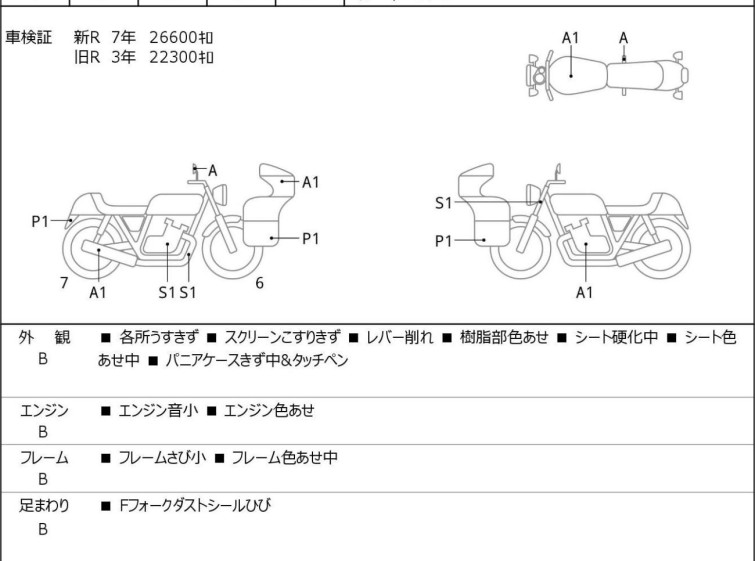 車検証　新R　7年　26600キロ
　　　　旧R　3年　22300キロ

A1　A

A　A1

P1　P1

7　A1　S1 S1　6

S1

P1

A1

| 外　観 B | ■ 各所うすきず ■ スクリーンこすりきず ■ レバー削れ ■ 樹脂部色あせ ■ シート硬化中 ■ シート色あせ中 ■ パニアケースきず中&タッチペン |
|---|---|
| エンジン B | ■ エンジン音小 ■ エンジン色あせ |
| フレーム B | ■ フレームさび小 ■ フレーム色あせ中 |
| 足まわり B | ■ Fフォークダストシールひび |