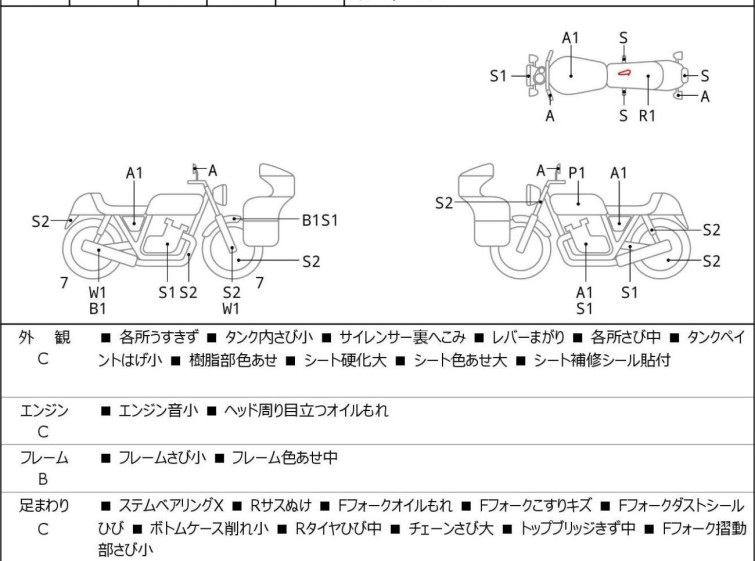 A1 S S1 S A S R1 A

A1 A S2 B1S1 S2 7 W1 B1 S1 S2 S2 W1 7

A P1 A1 S2 S2 S2 A1 S1 S1

| 外　観 C | ■ 各所うすきず ■ タンク内さび小 ■ サイレンサー裏へこみ ■ レバーまがり ■ 各所さび中 ■ タンクペイントはげ小 ■ 樹脂部色あせ ■ シート硬化大 ■ シート色あせ大 ■ シート補修シール貼付 |
|---|---|
| エンジン C | ■ エンジン音小 ■ ヘッド周り目立つオイルもれ |
| フレーム B | ■ フレームさび小 ■ フレーム色あせ中 |
| 足まわり C | ■ ステムベアリングX ■ Rサスぬけ ■ Fフォークオイルもれ ■ Fフォークこすりキズ ■ Fフォークダストシールひび ■ ボトムケース削れ小 ■ Rタイヤひび中 ■ チェーンさび大 ■ トップブリッジきず中 ■ Fフォーク摺動部さび小 |