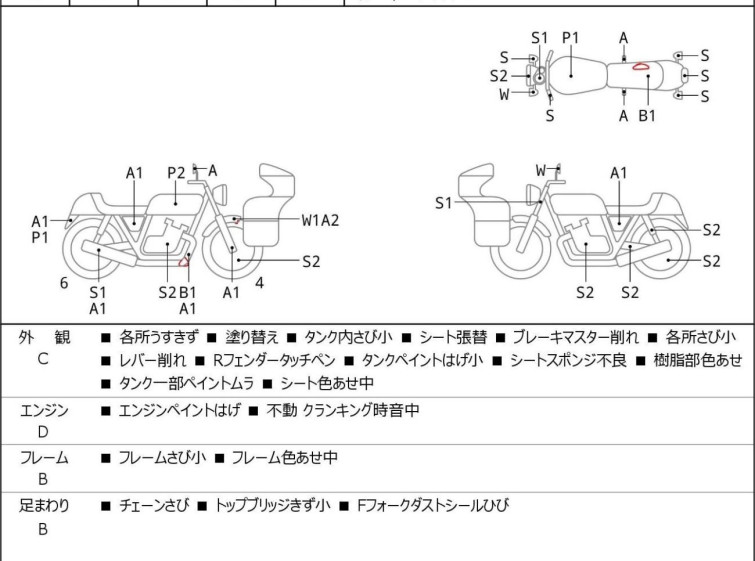 S1 P1 A
S S
S2 S
W S
S A B1

A1 P2 A
A1
P1
W1A2
S2
6 S1 A1 S2 B1 A1 A1 4

W
A1
S1
S2
S2
S2 S2

| 外　観 C | ■ 各所うすきず ■ 塗り替え ■ タンク内さび小 ■ シート張替 ■ ブレーキマスター削れ ■ 各所さび小 ■ レバー削れ ■ Rフェンダータッチペン ■ タンクペイントはげ小 ■ シートスポンジ不良 ■ 樹脂部色あせ ■ タンク一部ペイントムラ ■ シート色あせ中 |
|---|---|
| エンジン D | ■ エンジンペイントはげ ■ 不動 クランキング時音中 |
| フレーム B | ■ フレームさび小 ■ フレーム色あせ中 |
| 足まわり B | ■ チェーンさび ■ トップブリッジきず小 ■ Fフォークダストシールひび |