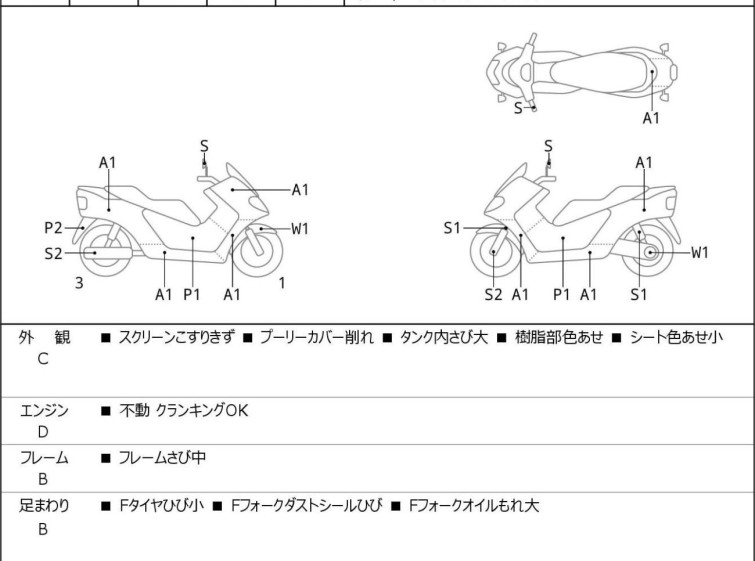 S
A1

A1
S
A1
P2
W1
S2
3
A1
P1
A1
1

S
A1
S1
W1
S2
A1
P1
A1
S1

| 外　観 C | ■ スクリーンこすりきず ■ プーリーカバー削れ ■ タンク内さび大 ■ 樹脂部色あせ ■ シート色あせ小 |
|---|---|
| エンジン D | ■ 不動 クランキングOK |
| フレーム B | ■ フレームさび中 |
| 足まわり B | ■ Fタイヤひび小 ■ Fフォークダストシールひび ■ Fフォークオイルもれ大 |