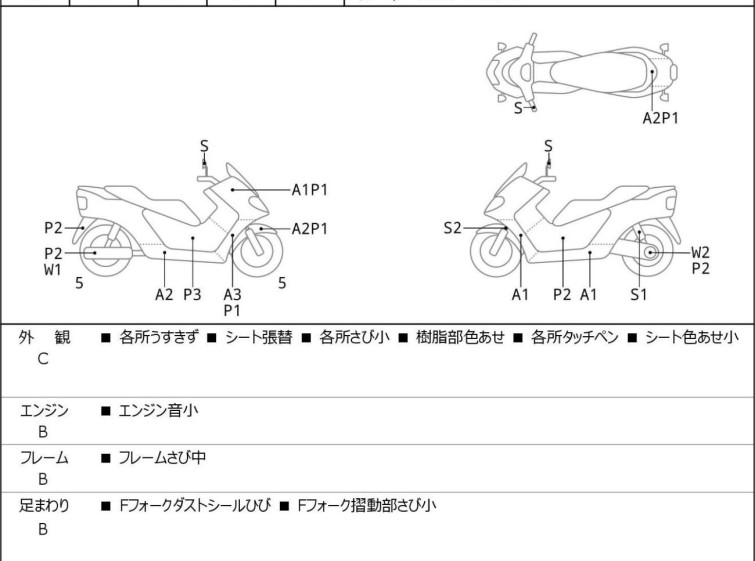 S
A2P1

S
A1P1
P2
A2P1
P2
W1
5
A2
P3
A3
P1
5

S
S2
W2
P2
A1
P2
A1
S1

外　観
C
■ 各所うすきず ■ シート張替 ■ 各所さび小 ■ 樹脂部色あせ ■ 各所タッチペン ■ シート色あせ小

エンジン
B
■ エンジン音小

フレーム
B
■ フレームさび中

足まわり
B
■ Fフォークダストシールひび ■ Fフォーク摺動部さび小