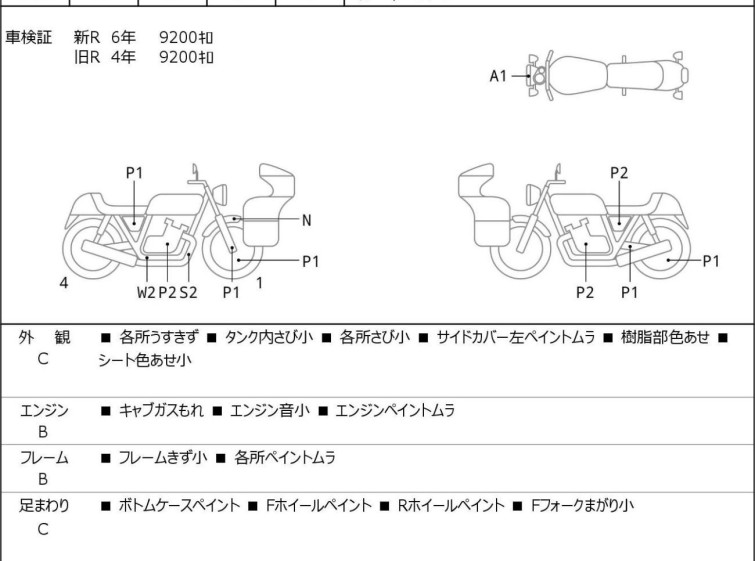 車検証　新R　6年　9200㌔
　　　　旧R　4年　9200㌔

A1

P1
N
P1
4
W2 P2 S2
P1
1

P2
P1
P2
P1

| 外　観 C | ■ 各所うすきず ■ タンク内さび小 ■ 各所さび小 ■ サイドカバー左ペイントムラ ■ 樹脂部色あせ ■ シート色あせ小 |
|---|---|
| エンジン B | ■ キャブガスもれ ■ エンジン音小 ■ エンジンペイントムラ |
| フレーム B | ■ フレームきず小 ■ 各所ペイントムラ |
| 足まわり C | ■ ボトムケースペイント ■ Fホイールペイント ■ Rホイールペイント ■ Fフォークまがり小 |