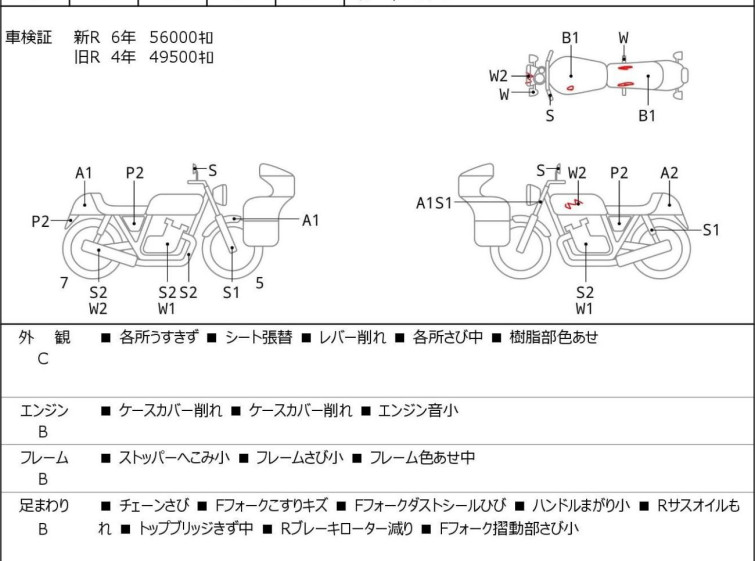 車検証　新R　6年　56000㌔
旧R　4年　49500㌔

B1　W
W2
W
S　B1

A1　P2　S
P2　A1
7　S2 W2　S2 W1　S2　S1　5

S　W2　P2　A2
A1S1
S1
S2 W1

外　観 C　■ 各所うすきず ■ シート張替 ■ レバー削れ ■ 各所さび中 ■ 樹脂部色あせ

エンジン B　■ ケースカバー削れ ■ ケースカバー削れ ■ エンジン音小

フレーム B　■ ストッパーへこみ小 ■ フレームさび小 ■ フレーム色あせ中

足まわり B　■ チェーンさび ■ Fフォークこすりキズ ■ Fフォークダストシールひび ■ ハンドルまがり小 ■ Rサスオイルもれ ■ トップブリッジきず中 ■ Rブレーキローター減り ■ Fフォーク摺動部さび小