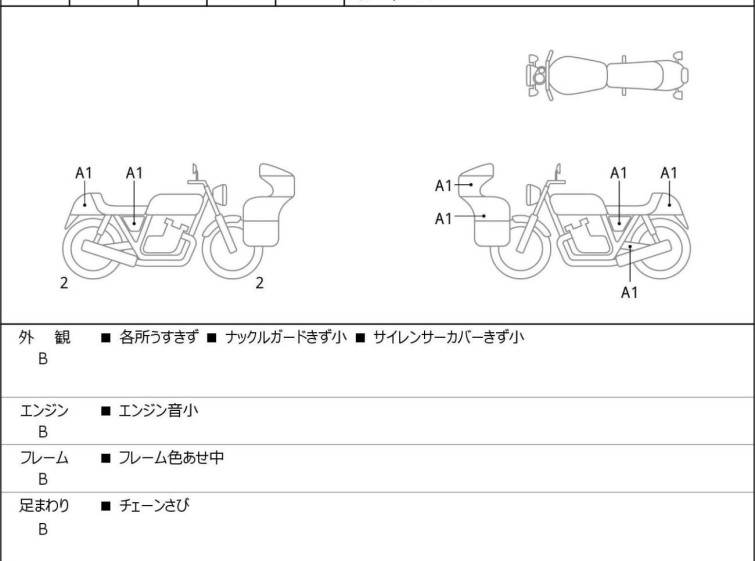 A1 A1
2 2

A1
A1
A1 A1
A1

| 外　観 B | ■ 各所うすきず ■ ナックルガードきず小 ■ サイレンサーカバーきず小 |
|---|---|
| エンジン B | ■ エンジン音小 |
| フレーム B | ■ フレーム色あせ中 |
| 足まわり B | ■ チェーンさび |