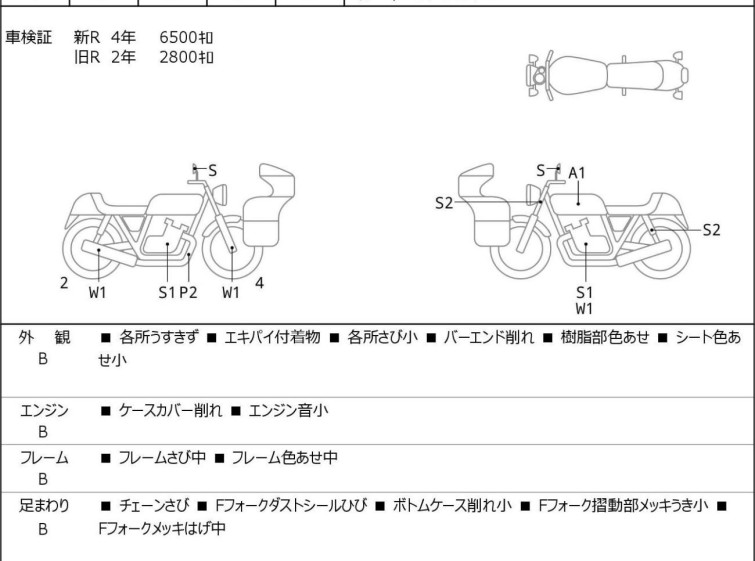 車検証　新R 4年　6500㌔
　　　　旧R 2年　2800㌔

S
2　W1　S1 P2　W1　4

S　A1
S2　S2
S1
W1

| 外　観 B | ■ 各所うすきず ■ エキパイ付着物 ■ 各所さび小 ■ バーエンド削れ ■ 樹脂部色あせ ■ シート色あせ小 |
|---|---|
| エンジン B | ■ ケースカバー削れ ■ エンジン音小 |
| フレーム B | ■ フレームさび中 ■ フレーム色あせ中 |
| 足まわり B | ■ チェーンさび ■ Fフォークダストシールひび ■ ボトムケース削れ小 ■ Fフォーク摺動部メッキうき小 ■ Fフォークメッキはげ中 |