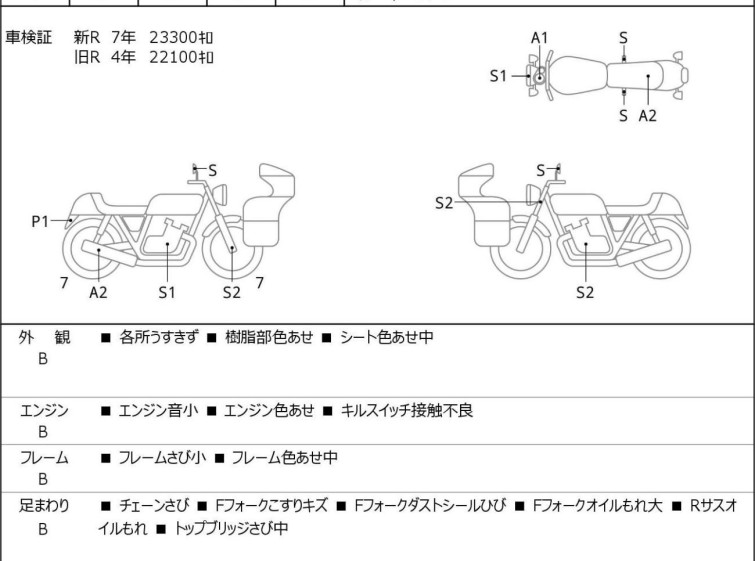 車検証　新R　7年　23300キロ
旧R　4年　22100キロ

A1
S
S1
S
A2

S
P1
7
A2
S1
S2
7

S
S2
S2

外　観
B
■ 各所うすきず ■ 樹脂部色あせ ■ シート色あせ中

エンジン
B
■ エンジン音小 ■ エンジン色あせ ■ キルスイッチ接触不良

フレーム
B
■ フレームさび小 ■ フレーム色あせ中

足まわり
B
■ チェーンさび ■ Fフォークこすりキズ ■ Fフォークダストシールひび ■ Fフォークオイルもれ大 ■ Rサスオイルもれ ■ トップブリッジさび中