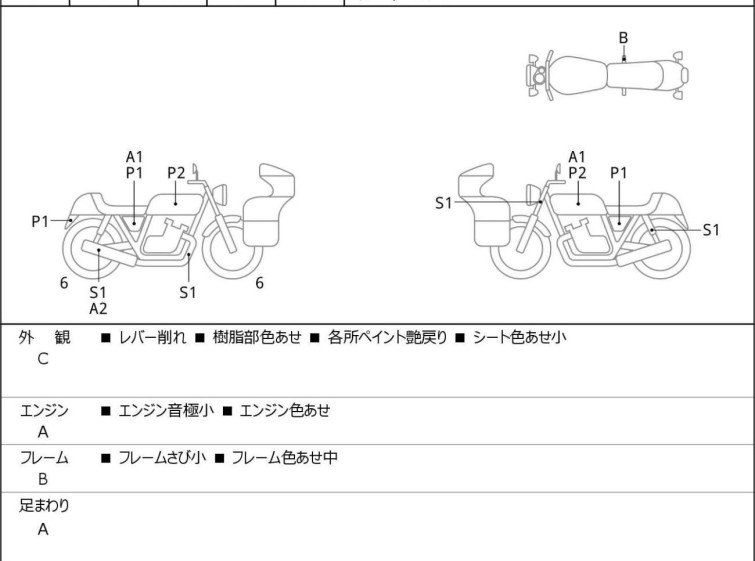 B

A1
P1
P2
P1
6
S1
A2
S1
6

A1
P2
P1
S1
S1

外　観
C
■ レバー削れ ■ 樹脂部色あせ ■ 各所ペイント艶戻り ■ シート色あせ小

エンジン
A
■ エンジン音極小 ■ エンジン色あせ

フレーム
B
■ フレームさび小 ■ フレーム色あせ中

足まわり
A