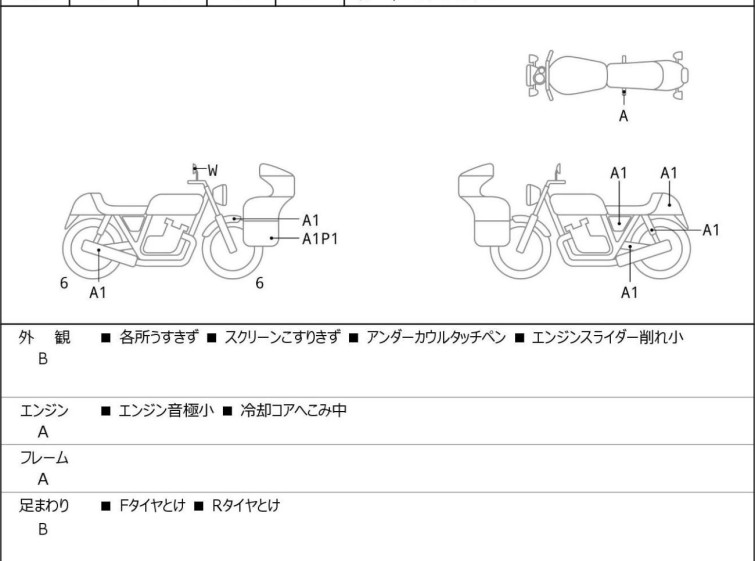 A

W
A1
A1P1
6
A1
6

A1
A1
A1
A1

外　観
B
■ 各所うすきず ■ スクリーンこすりきず ■ アンダーカウルタッチペン ■ エンジンスライダー削れ小

エンジン
A
■ エンジン音極小 ■ 冷却コアへこみ中

フレーム
A

足まわり
B
■ Fタイヤとけ ■ Rタイヤとけ