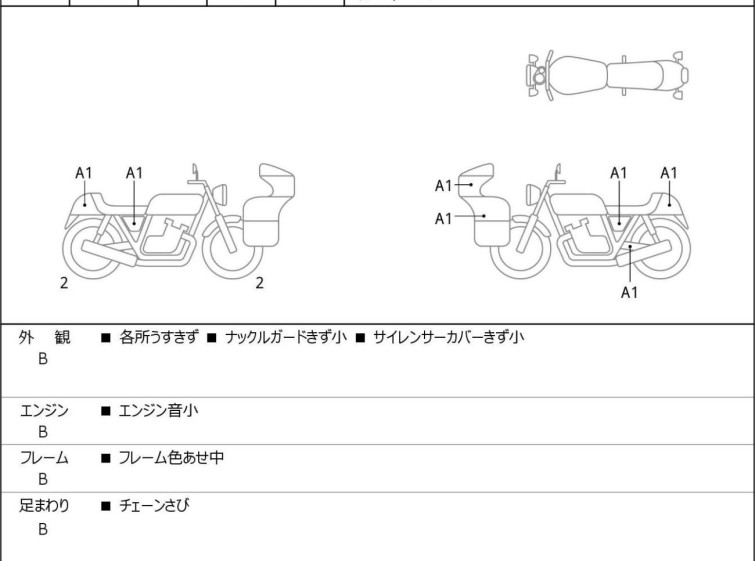 A1 A1

2 2

A1

A1

A1 A1

A1

| 外 観 B | ■ 各所うすきず ■ ナックルガードきず小 ■ サイレンサーカバーきず小 |
|---|---|
| エンジン B | ■ エンジン音小 |
| フレーム B | ■ フレーム色あせ中 |
| 足まわり B | ■ チェーンさび |