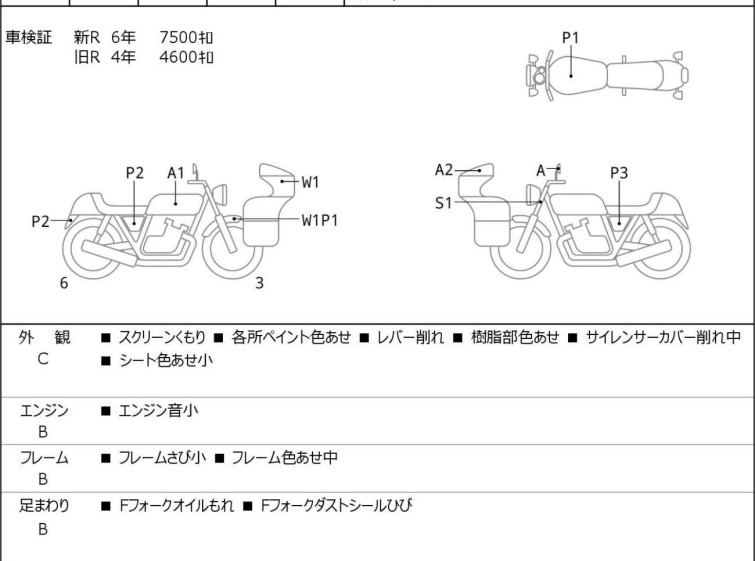 車検証　新R　6年　7500㌔
　　　　旧R　4年　4600㌔

P1

P2　A1　W1
P2　W1P1
6　3

A2　A　P3
S1

| 外　観 C | ■ スクリーンくもり ■ 各所ペイント色あせ ■ レバー削れ ■ 樹脂部色あせ ■ サイレンサーカバー削れ中 ■ シート色あせ小 |
|---|---|
| エンジン B | ■ エンジン音小 |
| フレーム B | ■ フレームさび小 ■ フレーム色あせ中 |
| 足まわり B | ■ Fフォークオイルもれ ■ Fフォークダストシールひび |