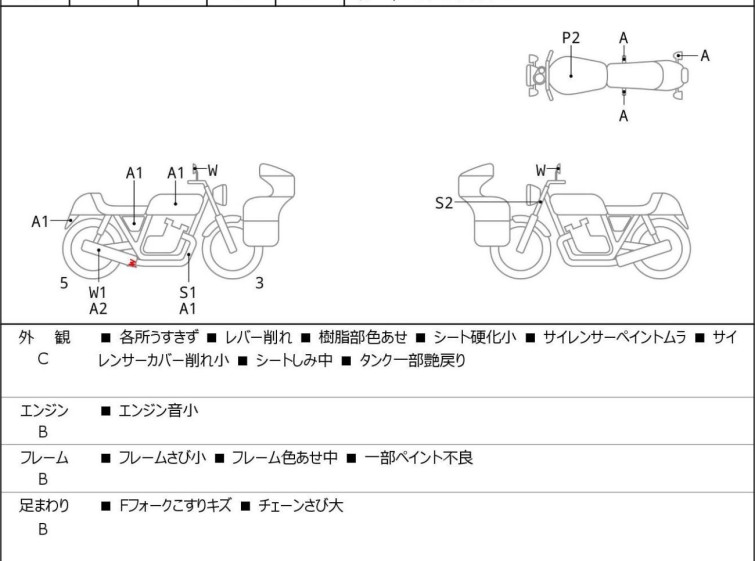 P2
A
A
A

A1
A1
W
A1
5
W1
A2
S1
A1
3

W
S2

| 外　観 C | ■ 各所うすきず ■ レバー削れ ■ 樹脂部色あせ ■ シート硬化小 ■ サイレンサーペイントムラ ■ サイレンサーカバー削れ小 ■ シートしみ中 ■ タンク一部艶戻り |
|---|---|
| エンジン B | ■ エンジン音小 |
| フレーム B | ■ フレームさび小 ■ フレーム色あせ中 ■ 一部ペイント不良 |
| 足まわり B | ■ Fフォークこすりキズ ■ チェーンさび大 |