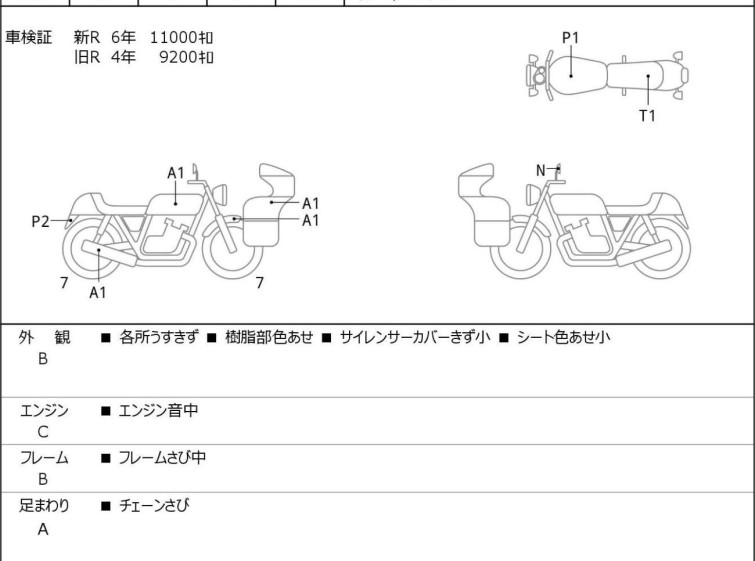 車検証　新R 6年 11000㌔
旧R 4年 9200㌔

P1
T1

A1
A1
A1
P2
7
A1
7

N

| 外　観 B | ■ 各所うすきず ■ 樹脂部色あせ ■ サイレンサーカバーきず小 ■ シート色あせ小 |
|---|---|
| エンジン C | ■ エンジン音中 |
| フレーム B | ■ フレームさび中 |
| 足まわり A | ■ チェーンさび |