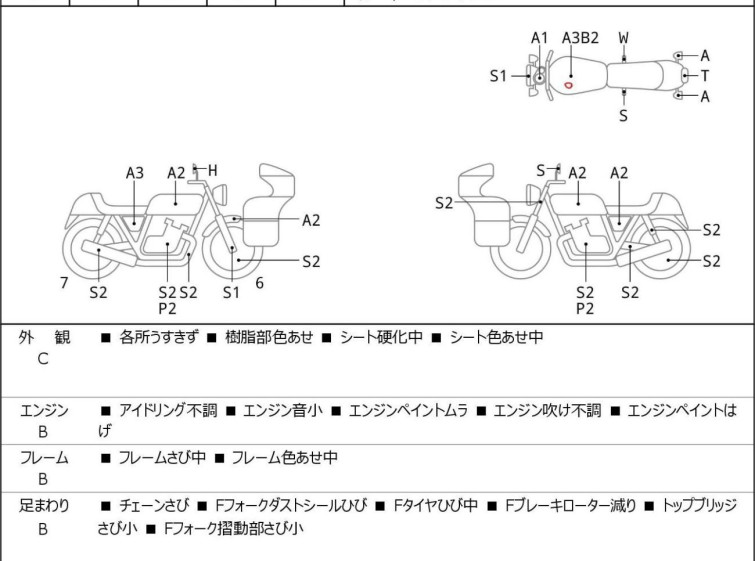 A1 A3B2 W
S1 A
T
A
S

A3 A2 H
A2
S2
7 S2 S2 S2 S1 6
P2

S A2 A2
S2
S2
S2
S2 S2
P2

| | |
|---|---|
| 外　観 C | ■ 各所うすきず ■ 樹脂部色あせ ■ シート硬化中 ■ シート色あせ中 |
| エンジン B | ■ アイドリング不調 ■ エンジン音小 ■ エンジンペイントムラ ■ エンジン吹け不調 ■ エンジンペイントはげ |
| フレーム B | ■ フレームさび中 ■ フレーム色あせ中 |
| 足まわり B | ■ チェーンさび ■ Fフォークダストシールひび ■ Fタイヤひび中 ■ Fブレーキローター減り ■ トップブリッジさび小 ■ Fフォーク摺動部さび小 |