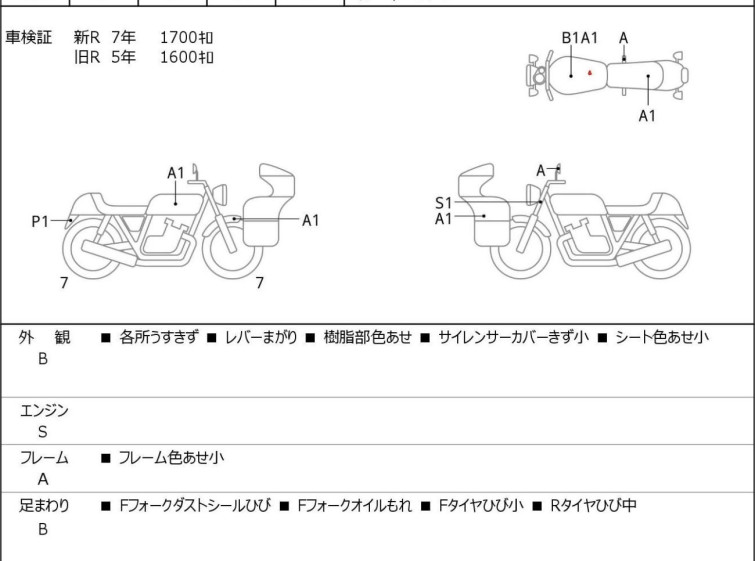 車検証　新R 7年　1700㌔
　　　　旧R 5年　1600㌔

B1A1　A

A1

A1

P1

A1

7　7

A

S1
A1

外　観
B
■ 各所うすきず ■ レバーまがり ■ 樹脂部色あせ ■ サイレンサーカバーきず小 ■ シート色あせ小

エンジン
S

フレーム
A
■ フレーム色あせ小

足まわり
B
■ Fフォークダストシールひび ■ Fフォークオイルもれ ■ Fタイヤひび小 ■ Rタイヤひび中