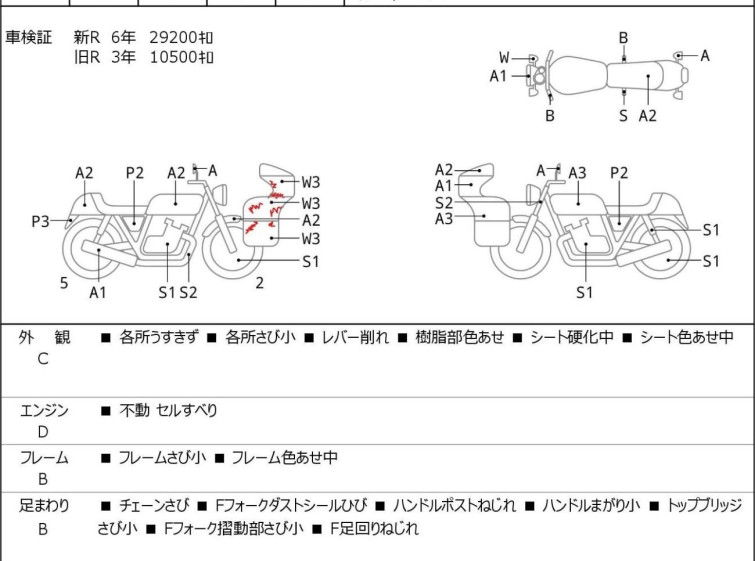 車検証　新R　6年　29200ｷﾛ
旧R　3年　10500ｷﾛ

W
A1
B
B
S
A2
A

A2　P2　A2　A
P3
W3
W3
A2
W3
S1
5　A1　S1 S2　2

A2
A1
S2
A3
A　A3　P2
S1
S1
S1

外　観
C
■ 各所うすきず ■ 各所さび小 ■ レバー削れ ■ 樹脂部色あせ ■ シート硬化中 ■ シート色あせ中

エンジン
D
■ 不動 セルすべり

フレーム
B
■ フレームさび小 ■ フレーム色あせ中

足まわり
B
■ チェーンさび ■ Fフォークダストシールひび ■ ハンドルポストねじれ ■ ハンドルまがり小 ■ トップブリッジさび小 ■ Fフォーク摺動部さび小 ■ F足回りねじれ