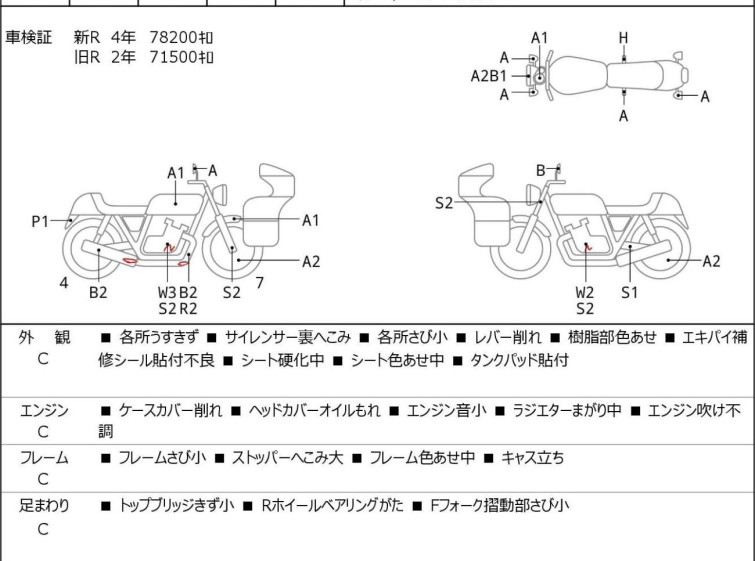 車検証　新R　4年　78200㌔
旧R　2年　71500㌔

A1
H
A
A2B1
A
A
A

A1
A
P1
A1
A2
4
B2
W3 B2
S2 R2
S2
7

B
S2
A2
W2
S2
S1

| 外　観 C | ■ 各所うすきず ■ サイレンサー裏へこみ ■ 各所さび小 ■ レバー削れ ■ 樹脂部色あせ ■ エキパイ補修シール貼付不良 ■ シート硬化中 ■ シート色あせ中 ■ タンクパッド貼付 |
|---|---|
| エンジン C | ■ ケースカバー削れ ■ ヘッドカバーオイルもれ ■ エンジン音小 ■ ラジエターまがり中 ■ エンジン吹け不調 |
| フレーム C | ■ フレームさび小 ■ ストッパーへこみ大 ■ フレーム色あせ中 ■ キャス立ち |
| 足まわり C | ■ トップブリッジきず小 ■ Rホイールベアリングがた ■ Fフォーク摺動部さび小 |