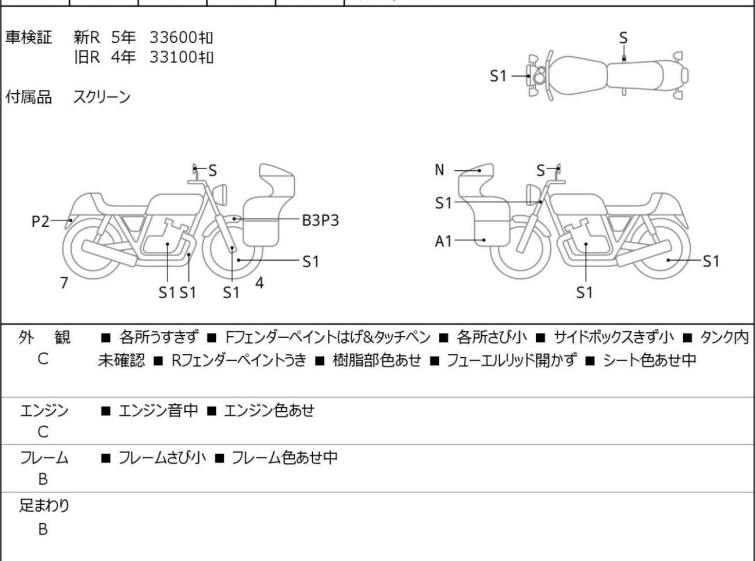 車検証　新R　5年　33600ｷﾛ
　　　　旧R　4年　33100ｷﾛ

付属品　スクリーン

S
S1

S
P2
B3P3
S1
7
S1 S1
S1
4

N
S
S1
A1
S1
S1

| 外　観 C | ■ 各所うすきず ■ Fフェンダーペイントはげ&タッチペン ■ 各所さび小 ■ サイドボックスきず小 ■ タンク内未確認 ■ Rフェンダーペイントうき ■ 樹脂部色あせ ■ フューエルリッド開かず ■ シート色あせ中 |
|---|---|
| エンジン C | ■ エンジン音中 ■ エンジン色あせ |
| フレーム B | ■ フレームさび小 ■ フレーム色あせ中 |
| 足まわり B | |